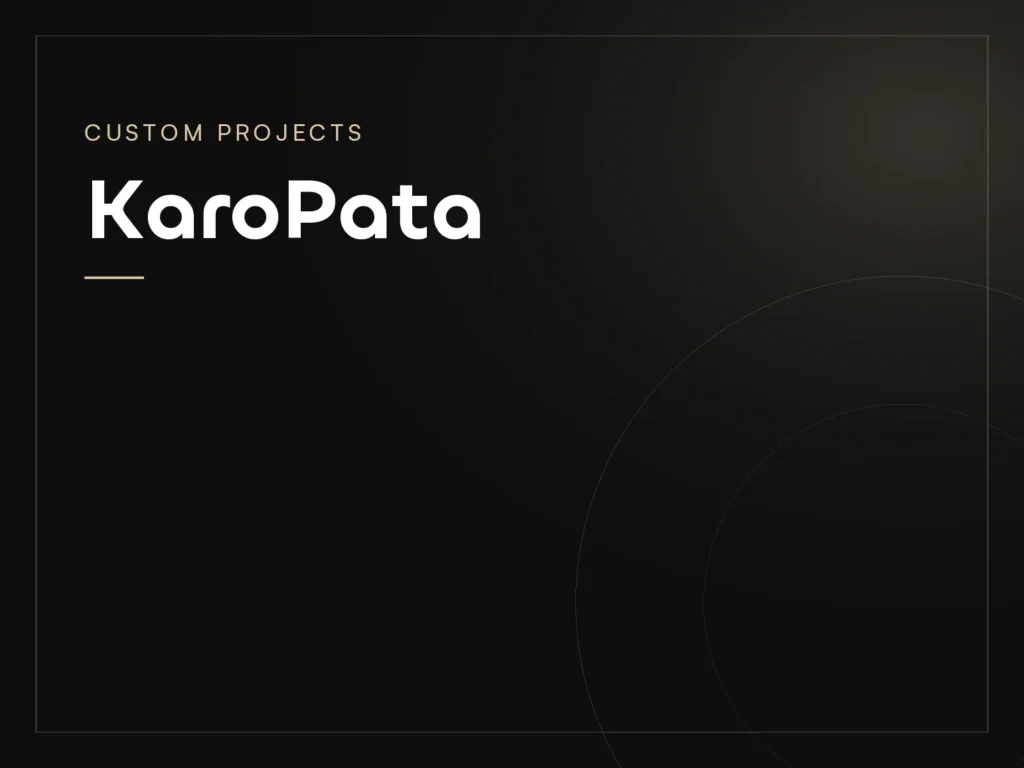 CUSTOM PROJECTS

KaroPata